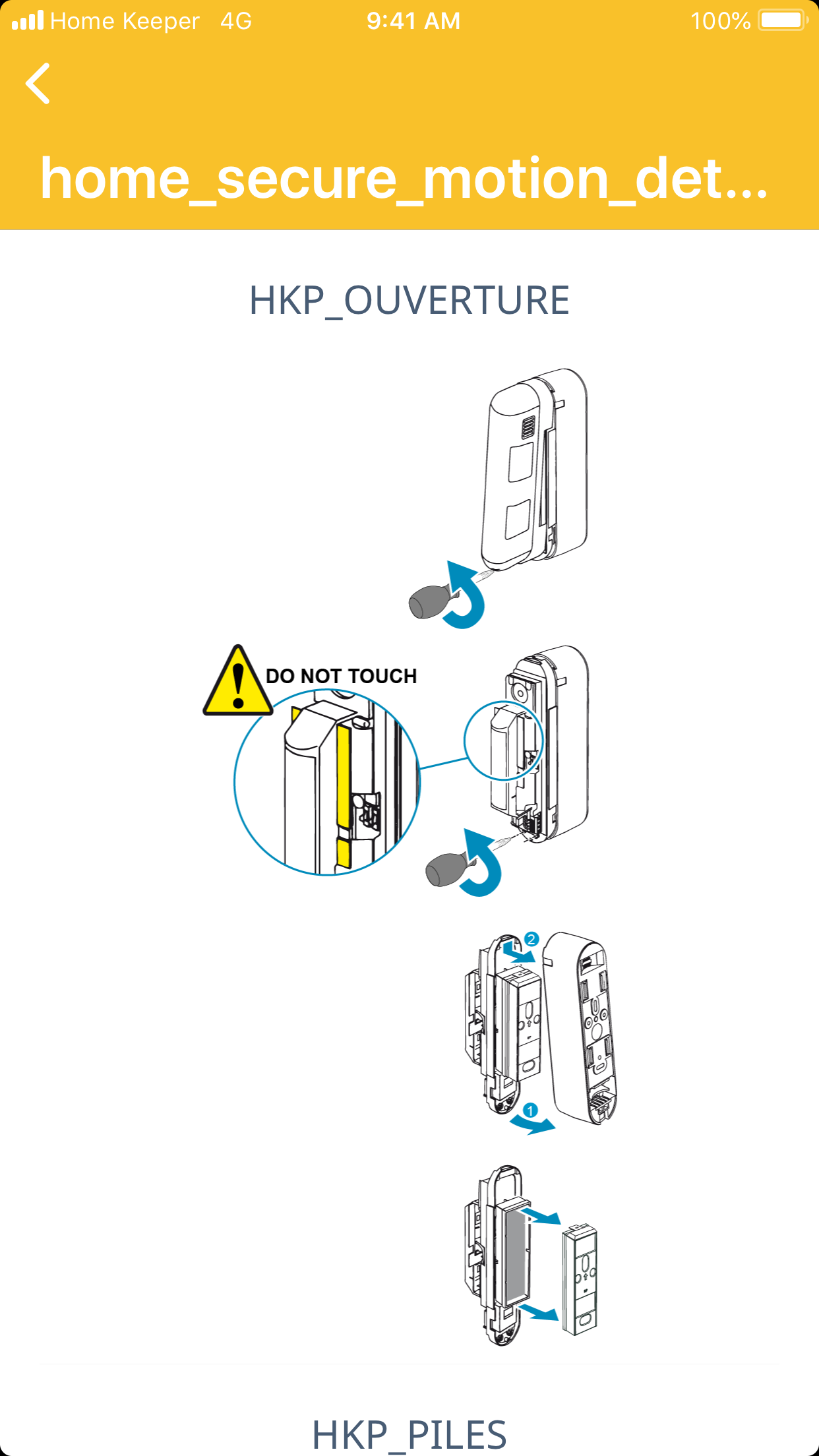 Home Keeper 4G 9:41 AM 100%

home_secure_motion_det...

HKP_OUVERTURE

DO NOT TOUCH

2

1

HKP_PILES